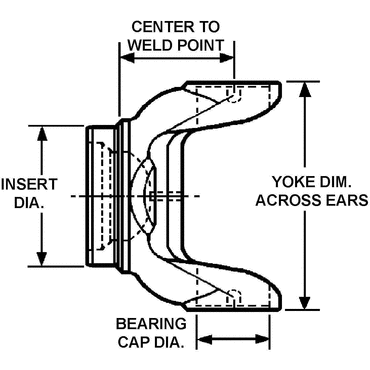 CENTER TO WELD POINT

INSERT DIA.

YOKE DIM. ACROSS EARS

BEARING CAP DIA.