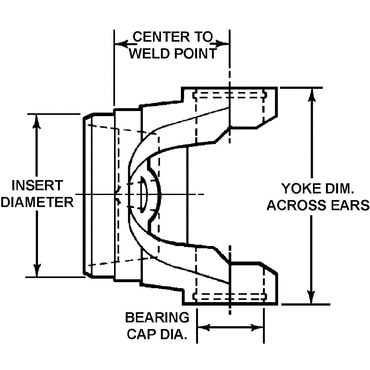 CENTER TO
WELD POINT

INSERT
DIAMETER

YOKE DIM.
ACROSS EARS

BEARING
CAP DIA.