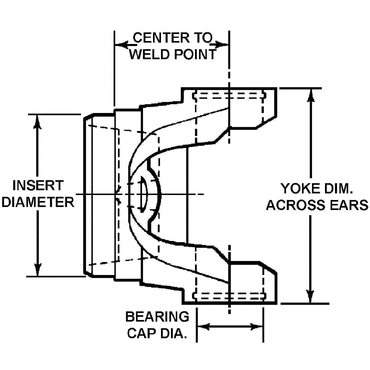 CENTER TO WELD POINT

INSERT DIAMETER

YOKE DIM. ACROSS EARS

BEARING CAP DIA.